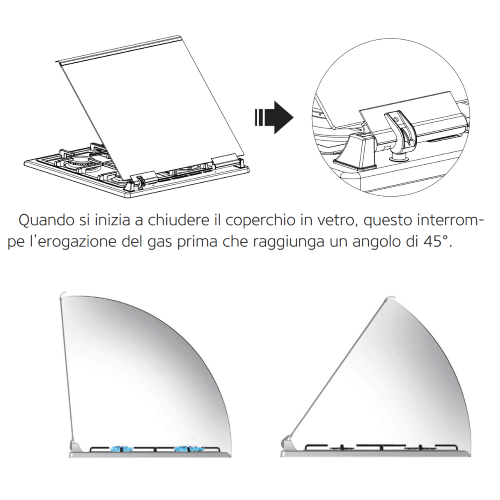 Quando si inizia a chiudere il coperchio in vetro, questo interrompe l'erogazione del gas prima che raggiunga un angolo di 45°.